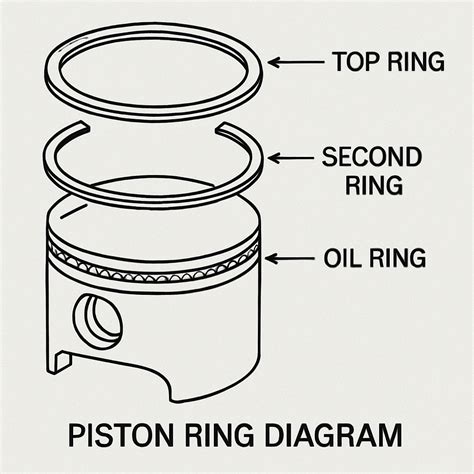 TOP RING

SECOND RING

OIL RING

PISTON RING DIAGRAM