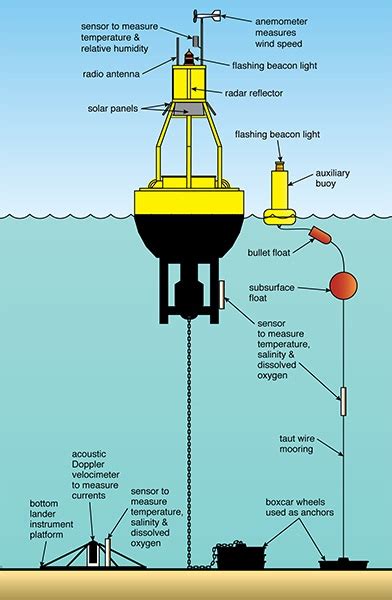 sensor to measure temperature & relative humidity

anemometer measures wind speed

radio antenna

flashing beacon light

radar reflector

solar panels

flashing beacon light

auxiliary buoy

bullet float

subsurface float

sensor to measure temperature, salinity & dissolved oxygen

taut wire mooring

acoustic Doppler velocimeter to measure currents

sensor to measure temperature, salinity & dissolved oxygen

bottom lander instrument platform

boxcar wheels used as anchors