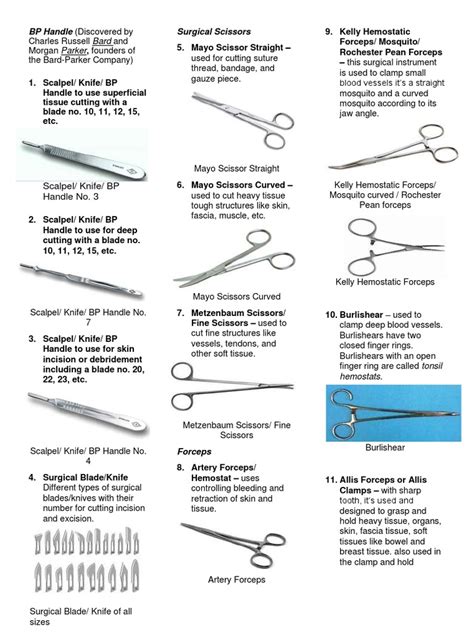 BP Handle (Discovered by Charles Russell Bard and Morgan Parker, founders of the Bard-Parker Company)

1. Scalpel/ Knife/ BP Handle to use superficial tissue cutting with a blade no. 10, 11, 12, 15, etc.

Scalpel/ Knife/ BP Handle No. 3

2. Scalpel/ Knife/ BP Handle to use for deep cutting with a blade no. 10, 11, 12, 15, etc.

Scalpel/ Knife/ BP Handle No. 7

3. Scalpel/ Knife/ BP Handle to use for skin incision or debridement including a blade no. 20, 22, 23, etc.

Scalpel/ Knife/ BP Handle No. 4

4. Surgical Blade/Knife Different types of surgical blades/knives with their number for cutting incision and excision.

Surgical Blade/ Knife of all sizes

Surgical Scissors

5. Mayo Scissor Straight – used for cutting suture thread, bandage, and gauze piece.

Mayo Scissor Straight

6. Mayo Scissors Curved – used to cut heavy tissue tough structures like skin, fascia, muscle, etc.

Mayo Scissors Curved

7. Metzenbaum Scissors/ Fine Scissors – used to cut fine structures like vessels, tendons, and other soft tissue.

Metzenbaum Scissors/ Fine Scissors

Forceps

8. Artery Forceps/ Hemostat – uses controlling bleeding and retraction of skin and tissue.

Artery Forceps

9. Kelly Hemostatic Forceps/ Mosquito/ Rochester Pean Forceps – this surgical instrument is used to clamp small blood vessels it's a straight mosquito and a curved mosquito according to its jaw angle.

Kelly Hemostatic Forceps/ Mosquito curved / Rochester Pean forceps

Kelly Hemostatic Forceps

10. Burlishear – used to clamp deep blood vessels. Burlishears have two closed finger rings. Burlishears with an open finger ring are called tonsil hemostats.

Burlishear

11. Allis Forceps or Allis Clamps – with sharp tooth, it's used and designed to grasp and hold heavy tissue, organs, skin, fascia tissue, soft tissues like bowel and breast tissue. also used in the clamp and hold